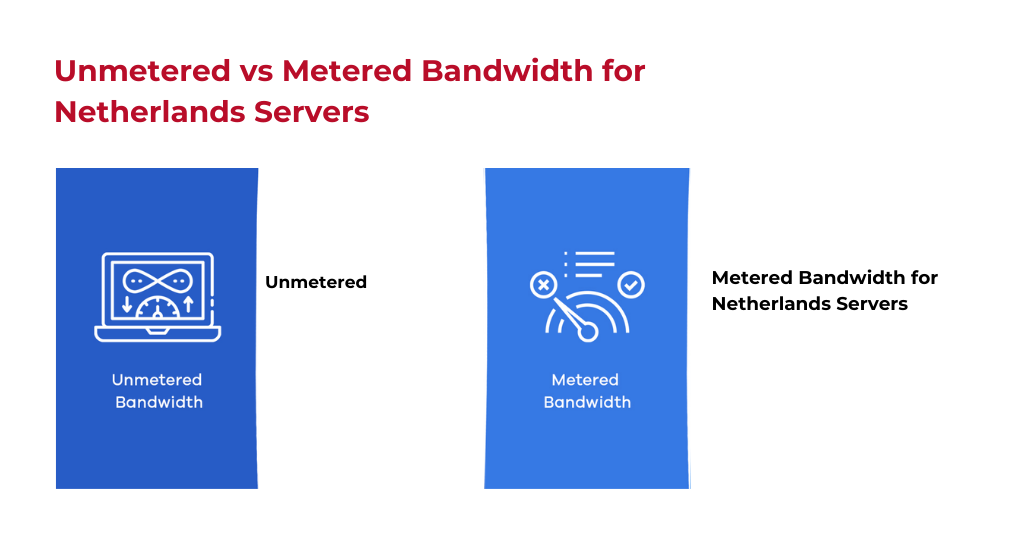 Unmetered vs Metered Bandwidth for Netherlands Servers

Unmetered Bandwidth

Unmetered

Metered Bandwidth

Metered Bandwidth for Netherlands Servers